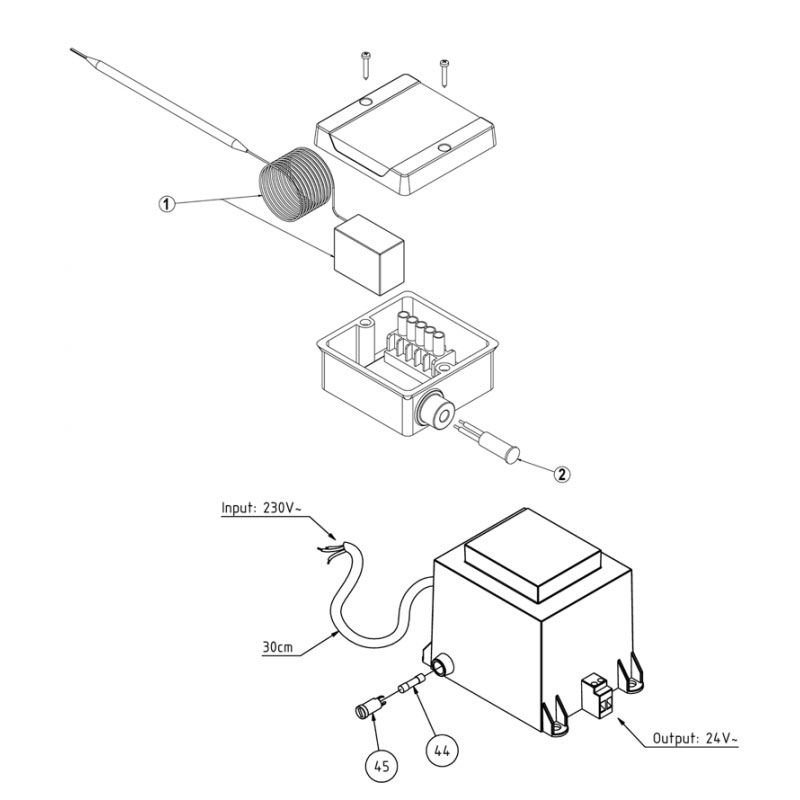 1

2

Input: 230V~

30cm

45

44

Output: 24V~