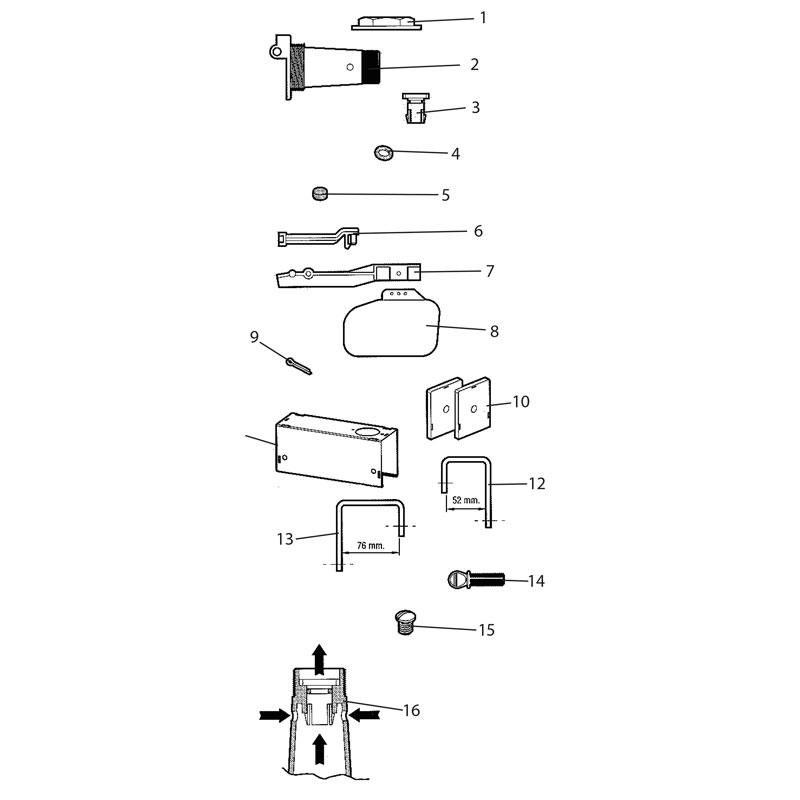 1
2
3
4
5
6
7
8
9
10
12
52 mm.
13
76 mm.
14
15
16