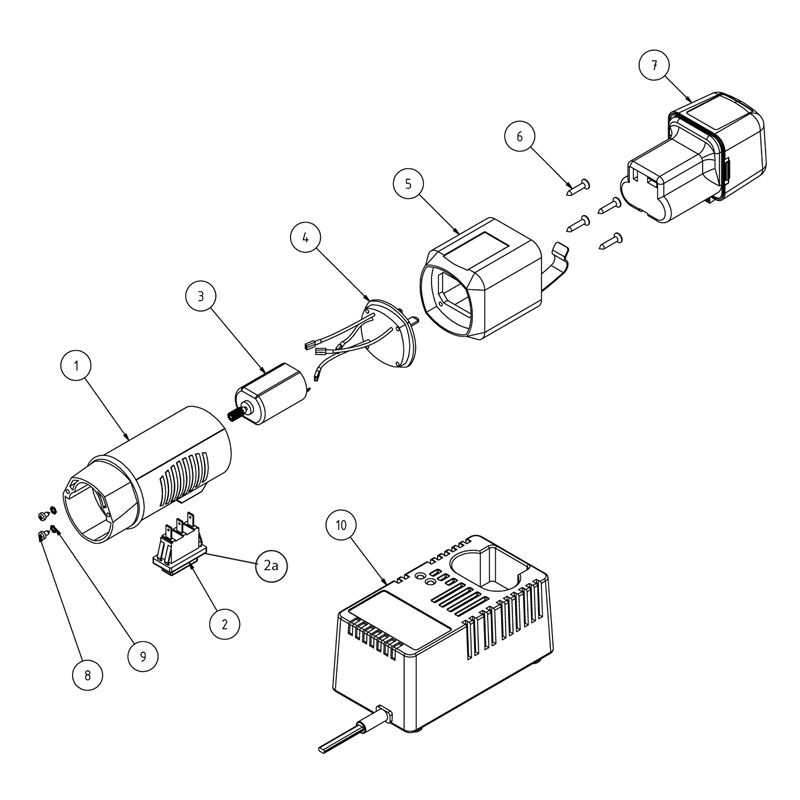 7
6
5
4
3
1
10
2a
2
9
8